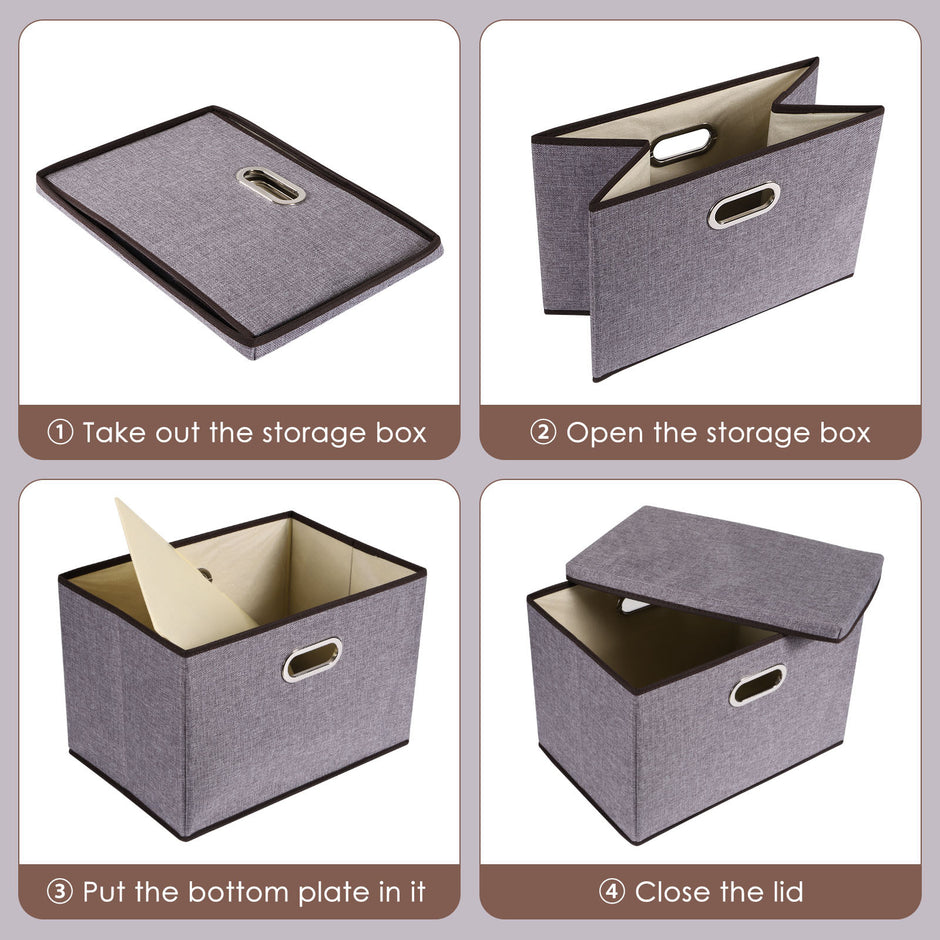 ① Take out the storage box

② Open the storage box

③ Put the bottom plate in it

④ Close the lid